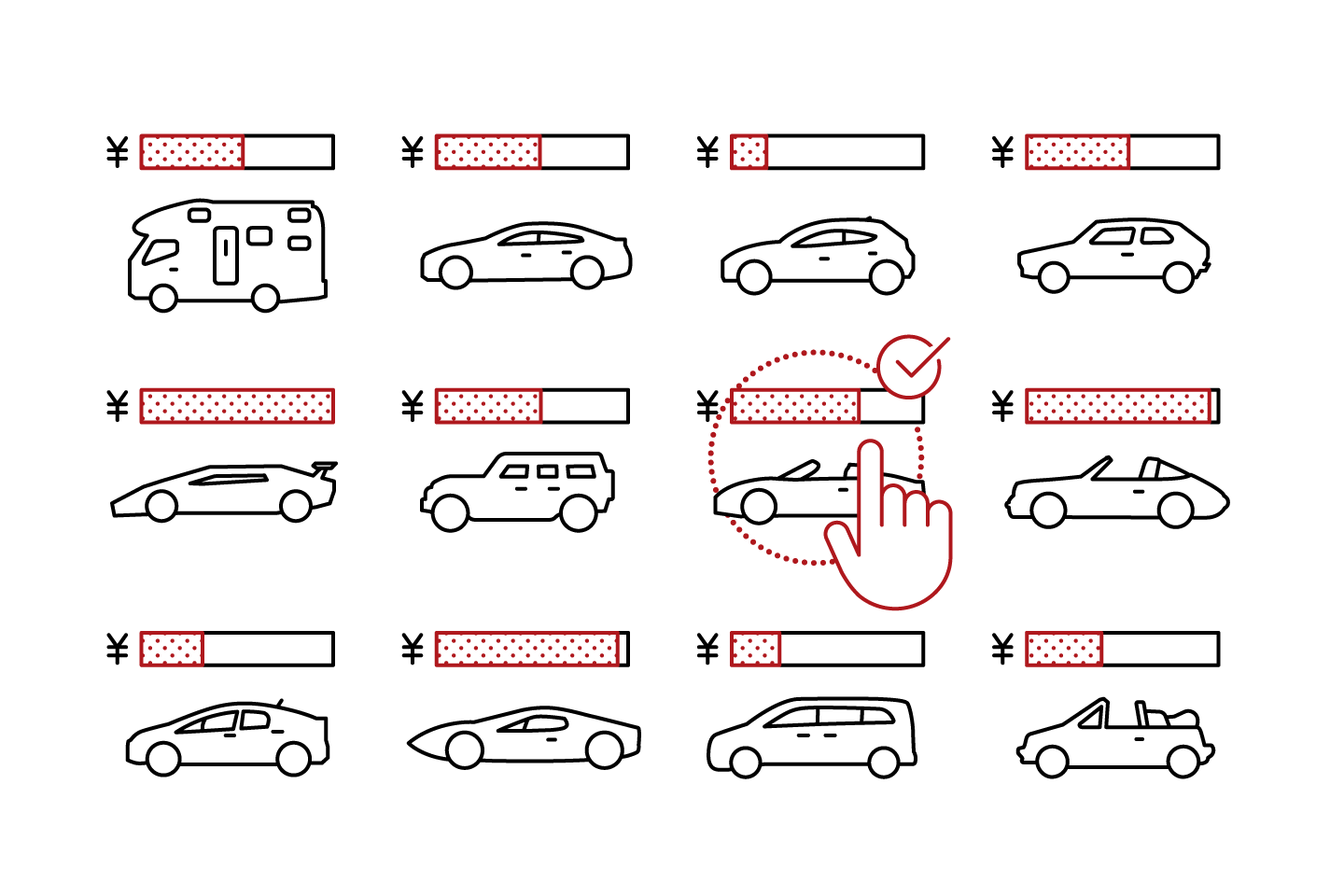 ¥ ¥ ¥ ¥

¥ ¥ ¥ ¥

¥ ¥ ¥ ¥